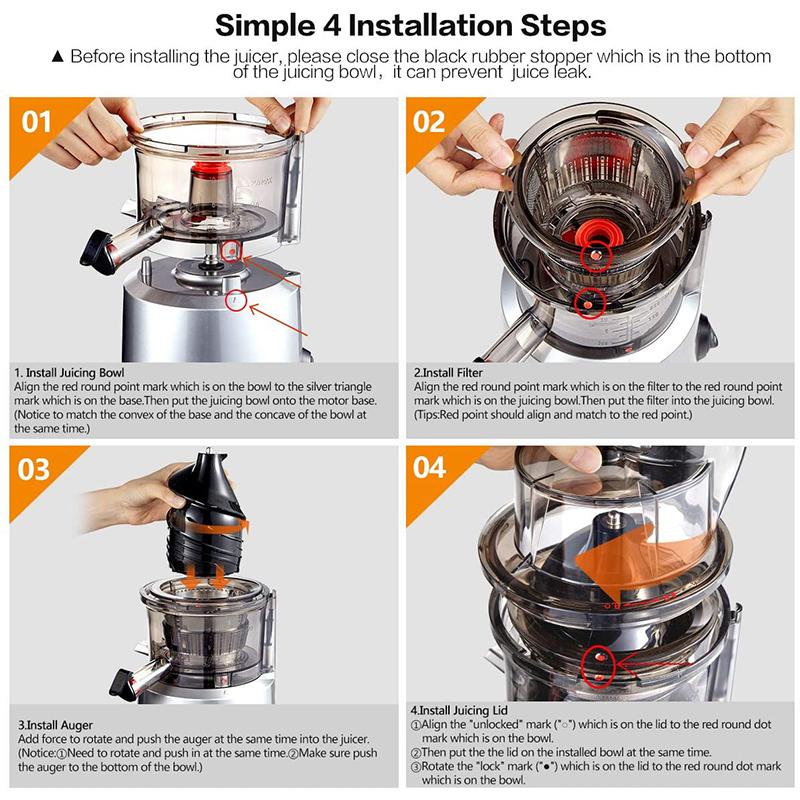 Simple 4 Installation Steps

▲ Before installing the juicer, please close the black rubber stopper which is in the bottom of the juicing bowl, it can prevent juice leak.

01

1. Install Juicing Bowl
Align the red round point mark which is on the bowl to the silver triangle mark which is on the base.Then put the juicing bowl onto the motor base. (Notice to match the convex of the base and the concave of the bowl at the same time.)

02

2.Install Filter
Align the red round point mark which is on the filter to the red round point mark which is on the juicing bowl.Then put the filter into the juicing bowl. (Tips:Red point should align and match to the red point.)

03

3.Install Auger
Add force to rotate and push the auger at the same time into the juicer. (Notice:①Need to rotate and push in at the same time.②Make sure push the auger to the bottom of the bowl.)

04

4.Install Juicing Lid
①Align the "unlocked" mark ("○") which is on the lid to the red round dot mark which is on the bowl.
②Then put the the lid on the installed bowl at the same time.
③Rotate the "lock" mark ("●") which is on the lid to the red round dot mark which is on the bowl.